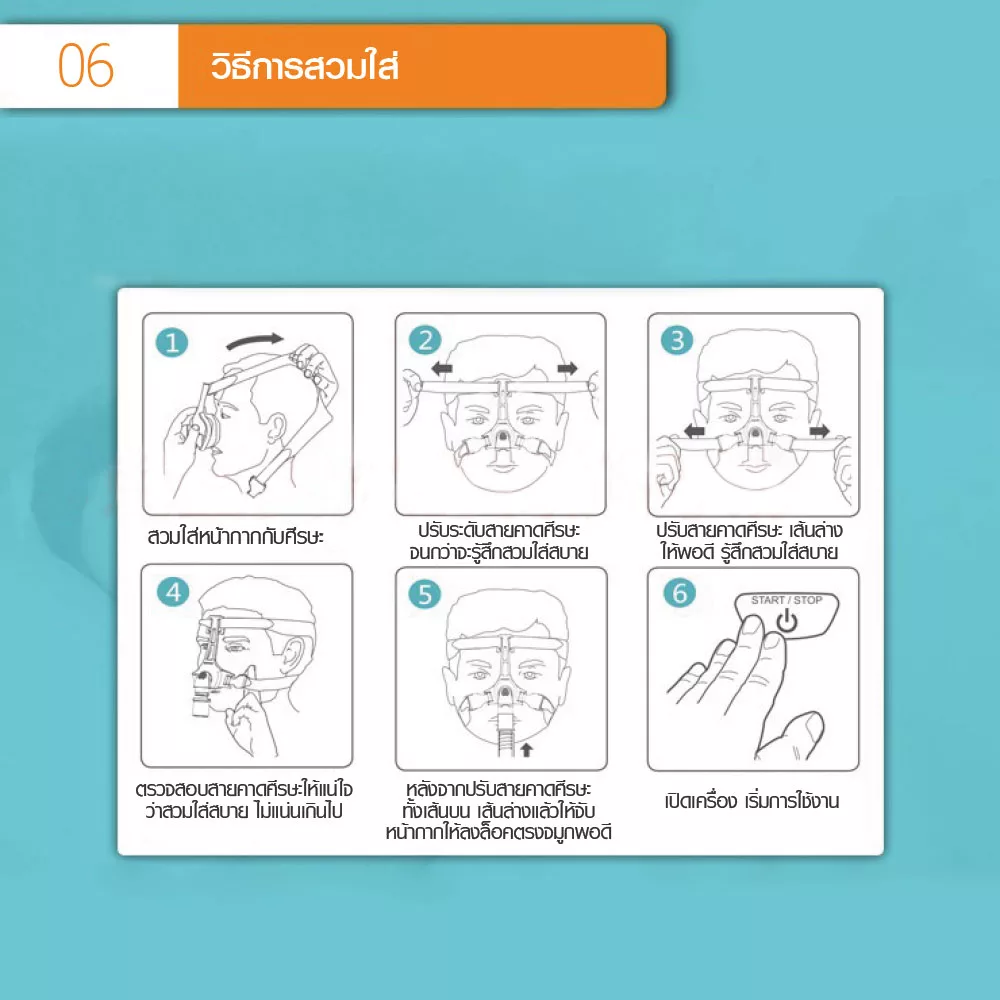 06

วิธีการสวมใส่

1

สวมใส่หน้ากากกับศีรษะ

2

ปรับระดับสายคาดศีรษะ จนกว่าจะรู้สึกสวมใส่สบาย

3

ปรับสายคาดศีรษะ เส้นล่าง ให้พอดี รู้สึกสวมใส่สบาย

4

ตรวจสอบสายคาดศีรษะให้แน่ใจ ว่าสวมใส่สบาย ไม่แน่นเกินไป

5

หลังจากปรับสายคาดศีรษะ ทั้งเส้นบน เส้นล่างแล้วให้จับ หน้ากากให้ลงล็อคตรงจมูกพอดี

6

START / STOP

เปิดเครื่อง เริ่มการใช้งาน